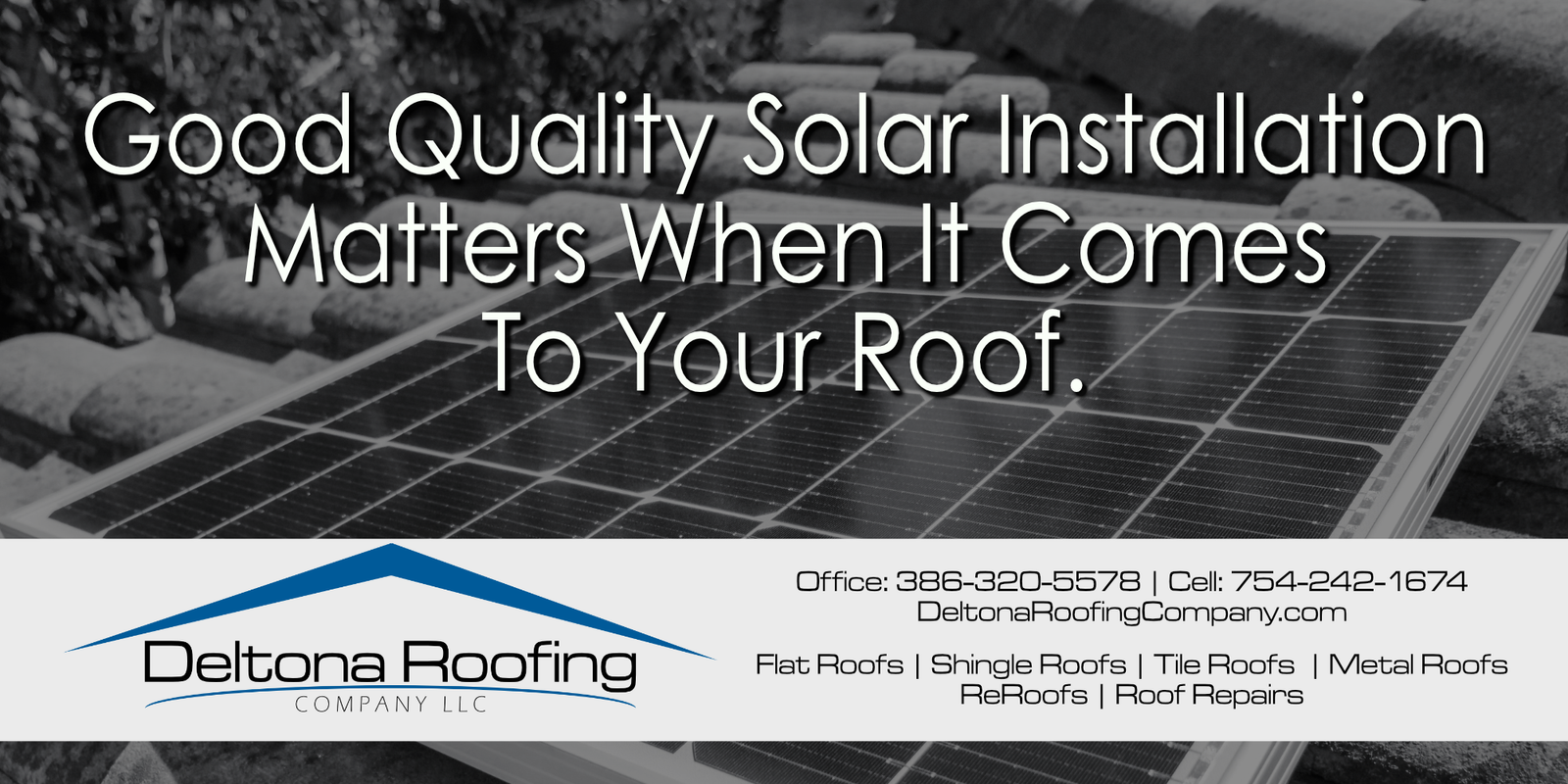 Good Quality Solar Installation Matters When It Comes To Your Roof.

Deltona Roofing
COMPANY LLC

Office: 386-320-5578 | Cell: 754-242-1674
DeltonaRoofingCompany.com

Flat Roofs | Shingle Roofs | Tile Roofs | Metal Roofs
ReRoofs | Roof Repairs