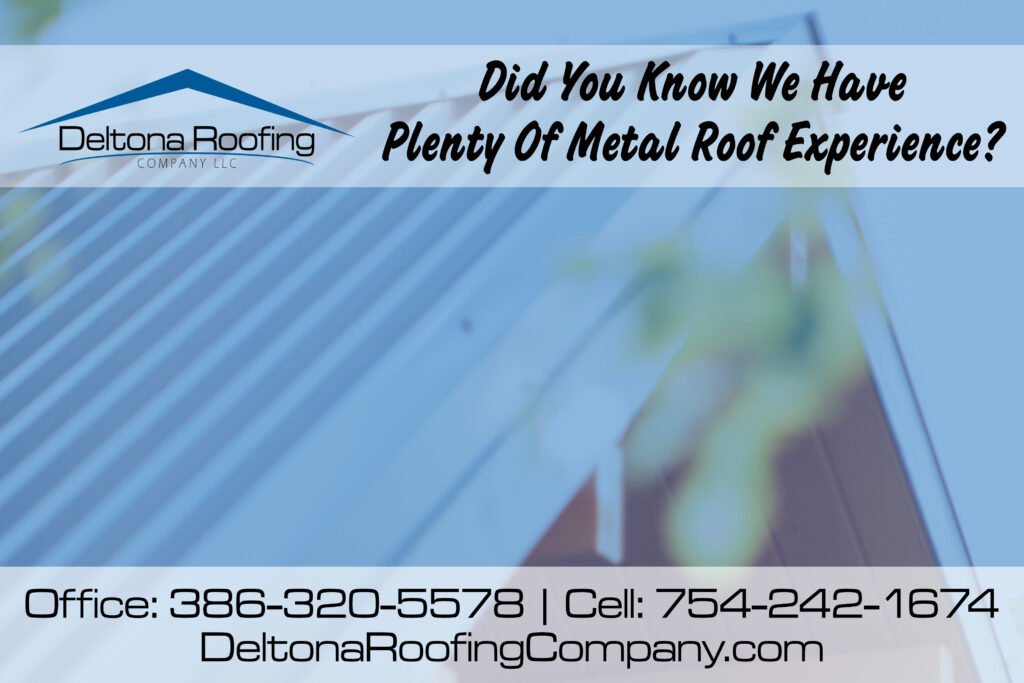 Deltona Roofing
COMPANY LLC

Did You Know We Have
Plenty Of Metal Roof Experience?

Office: 386-320-5578 | Cell: 754-242-1674
DeltonaRoofingCompany.com