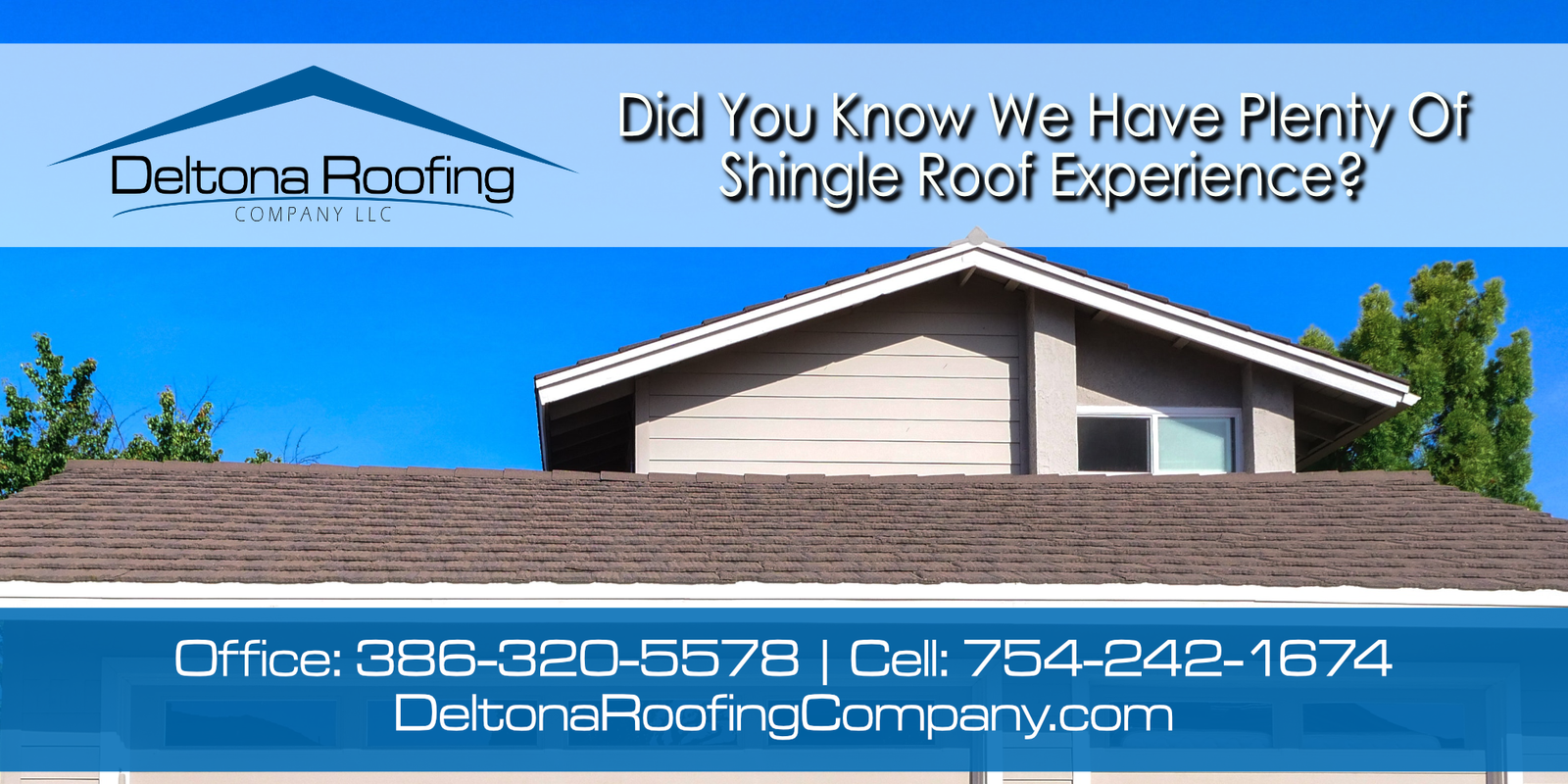 Deltona Roofing
COMPANY LLC

Did You Know We Have Plenty Of Shingle Roof Experience?

Office: 386-320-5578 | Cell: 754-242-1674
DeltonaRoofingCompany.com