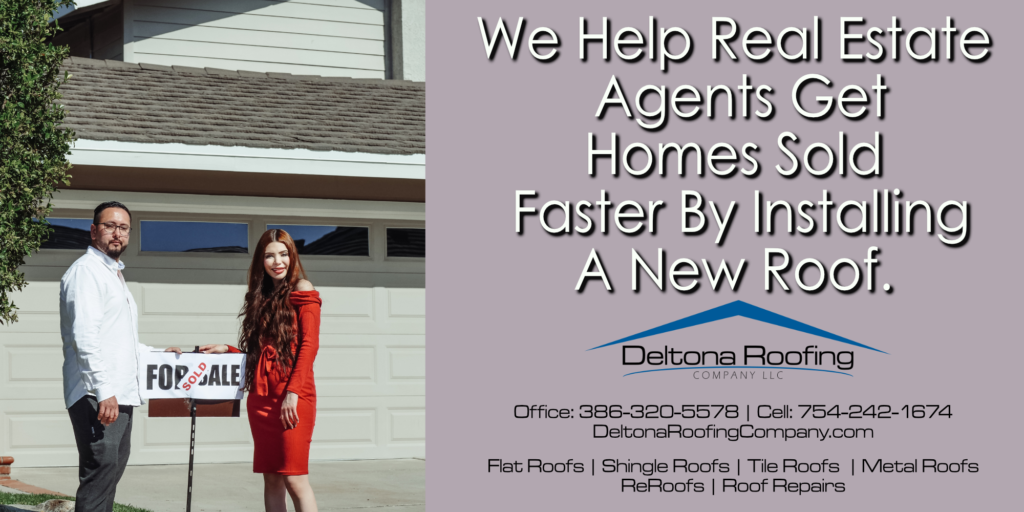 FOR SALE
SOLD

We Help Real Estate Agents Get Homes Sold Faster By Installing A New Roof.

Deltona Roofing
COMPANY LLC

Office: 386-320-5578 | Cell: 754-242-1674
DeltonaRoofingCompany.com

Flat Roofs | Shingle Roofs | Tile Roofs | Metal Roofs
ReRoofs | Roof Repairs